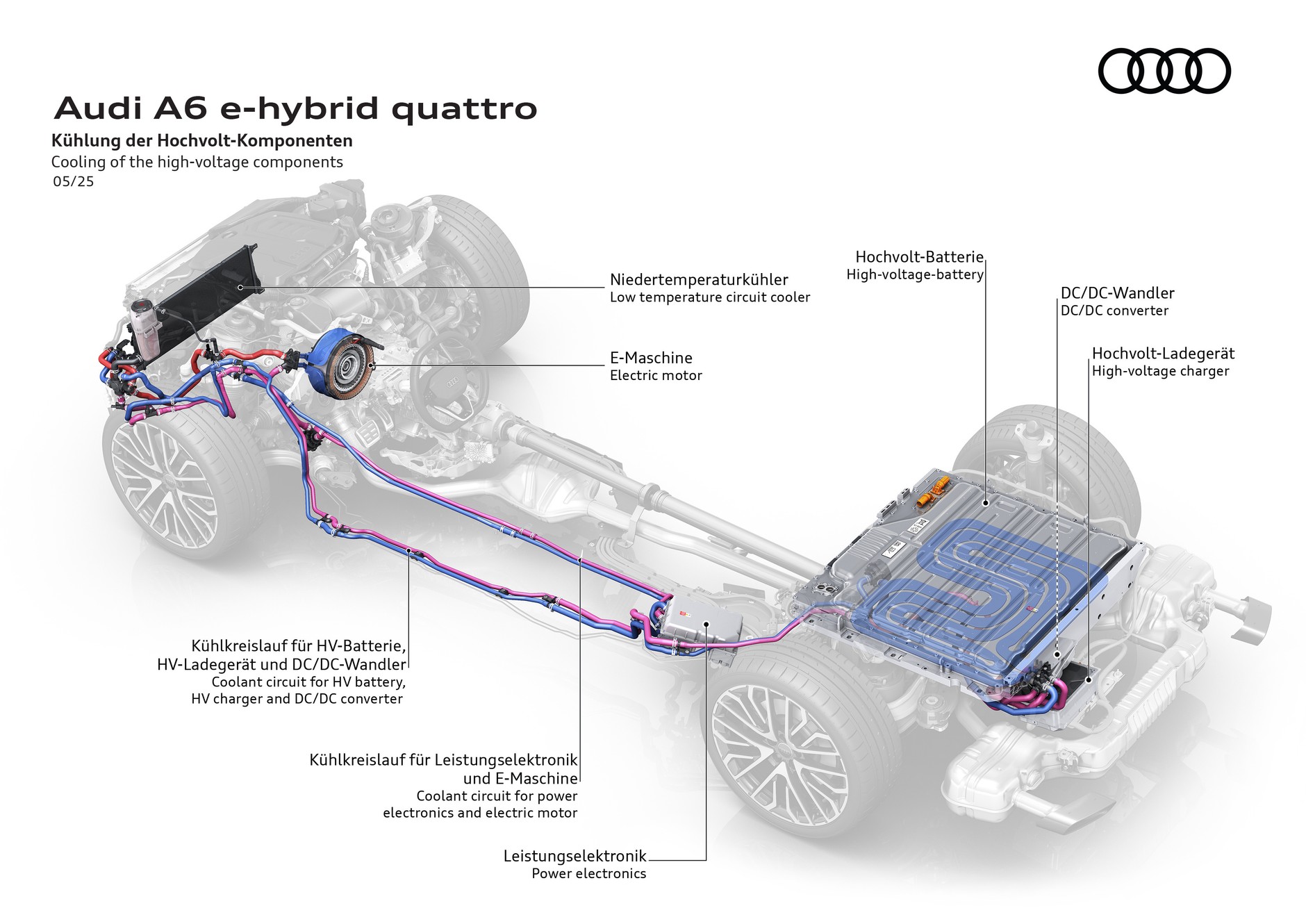 Audi A6 e-hybrid quattro
Kühlung der Hochvolt-Komponenten
Cooling of the high-voltage components
05/25

Niedertemperaturkühler
Low temperature circuit cooler

E-Maschine
Electric motor

Hochvolt-Batterie
High-voltage-battery

DC/DC-Wandler
DC/DC converter

Hochvolt-Ladegerät
High-voltage charger

Kühlkreislauf für HV-Batterie, HV-Ladegerät und DC/DC-Wandler
Coolant circuit for HV battery, HV charger and DC/DC converter

Kühlkreislauf für Leistungselektronik und E-Maschine
Coolant circuit for power electronics and electric motor

Leistungselektronik
Power electronics