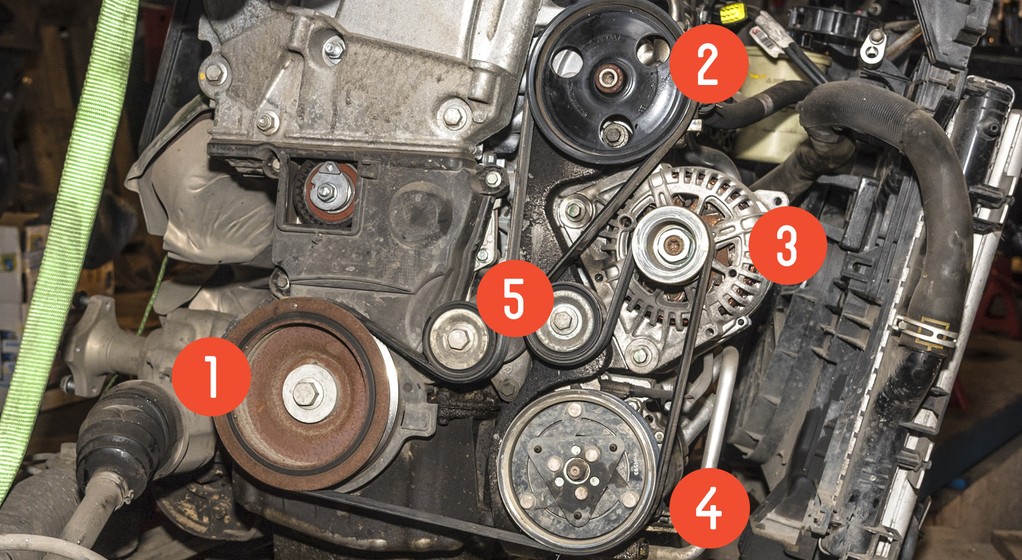 2
3
5
1
4