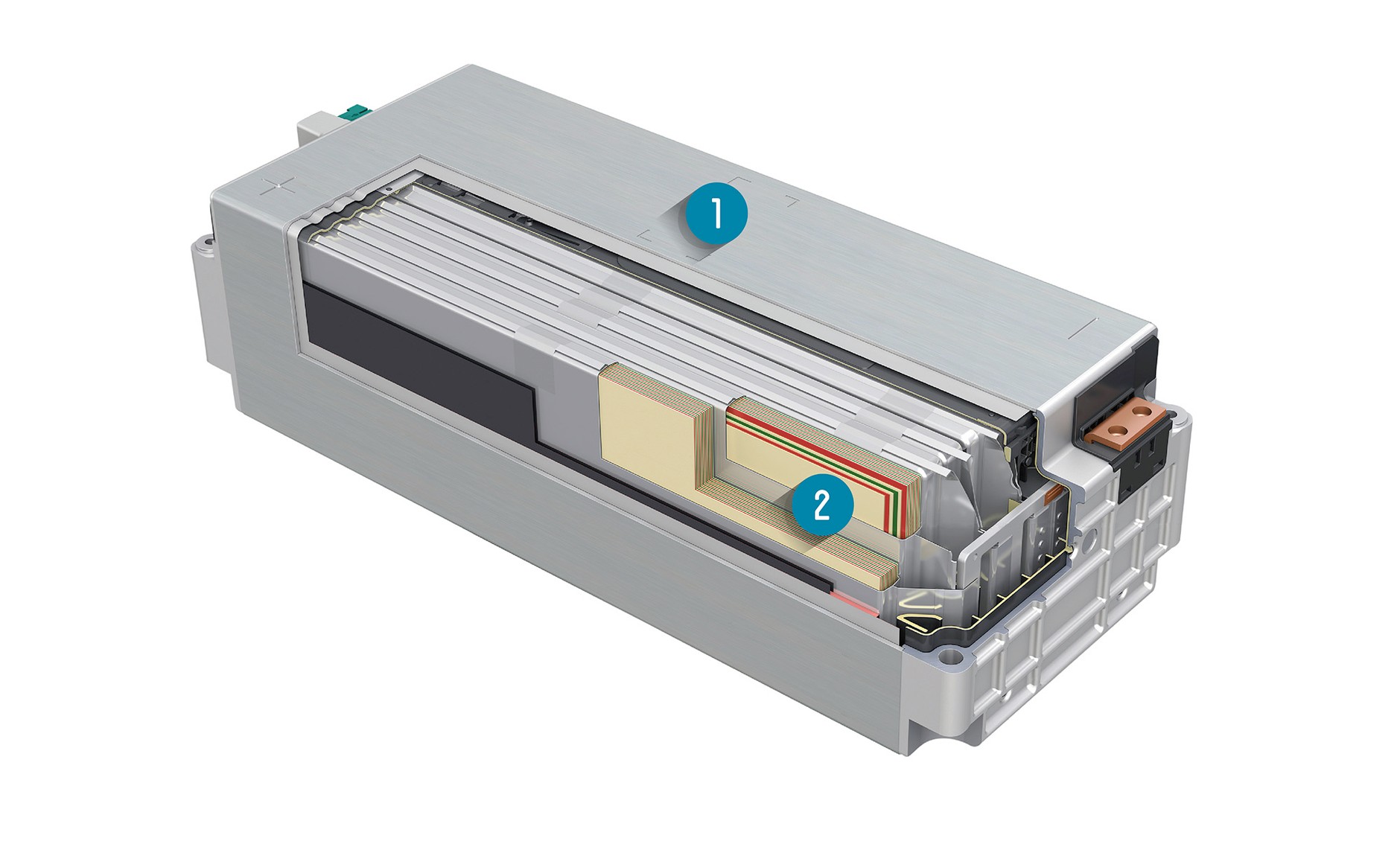 1

2