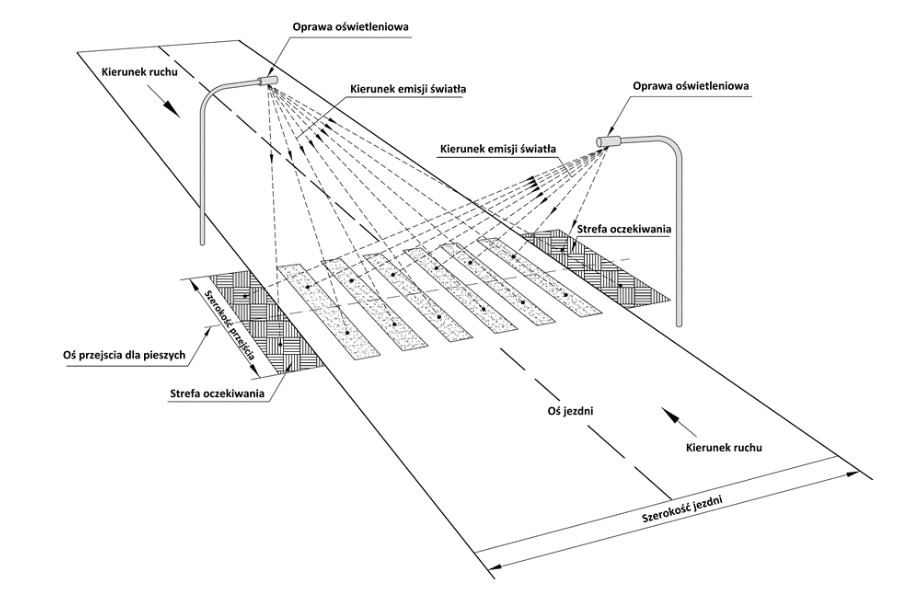 Oprawa oświetleniowa
Kierunek ruchu
Kierunek emisji światła
Oprawa oświetleniowa
Kierunek emisji światła
Strefa oczekiwania
Szerokość przejścia
Oś przejscia dla pieszych
Strefa oczekiwania
Oś jezdni
Kierunek ruchu
Szerokość jezdni