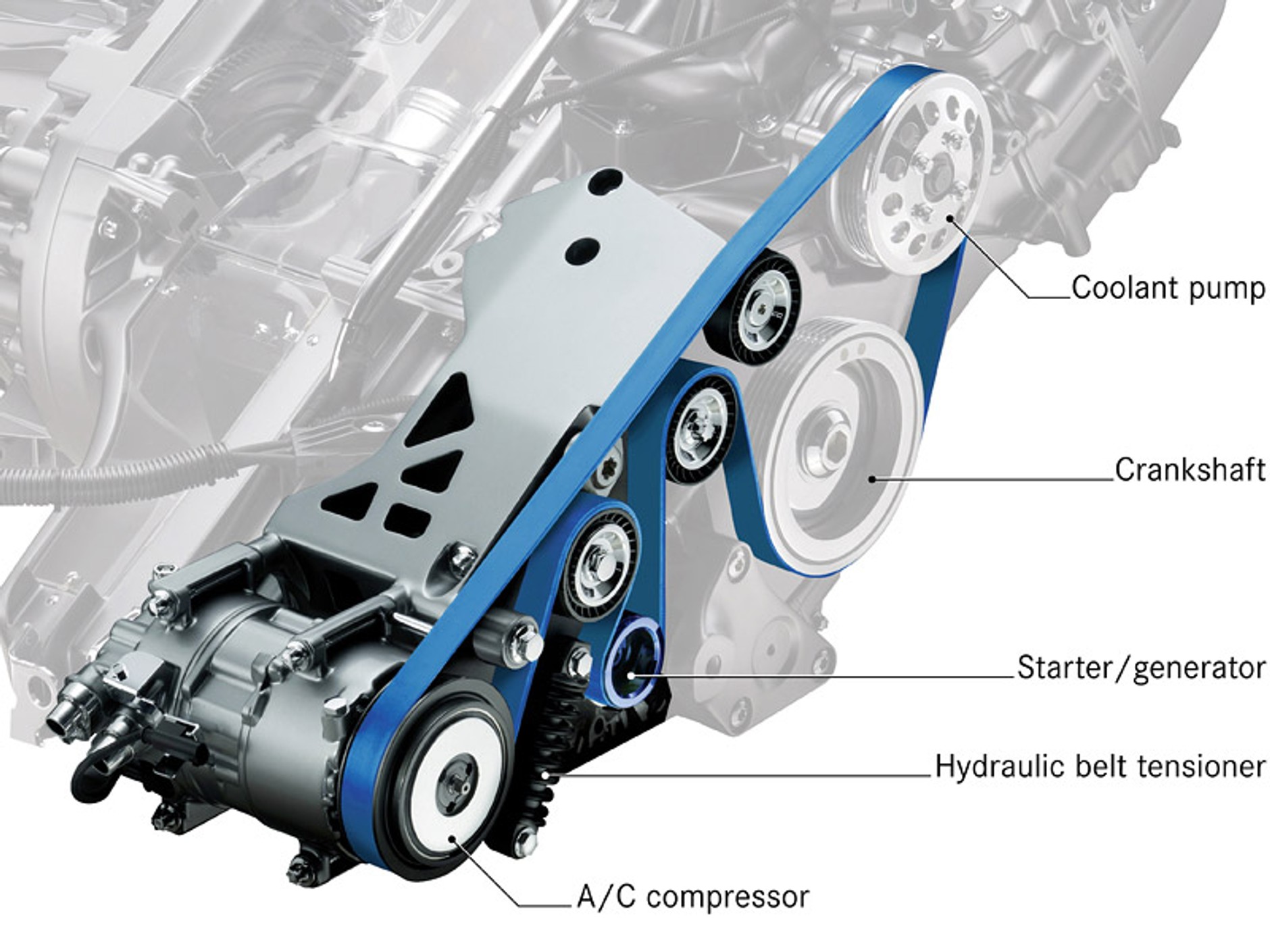 Coolant pump

Crankshaft

Starter/generator

Hydraulic belt tensioner

A/C compressor