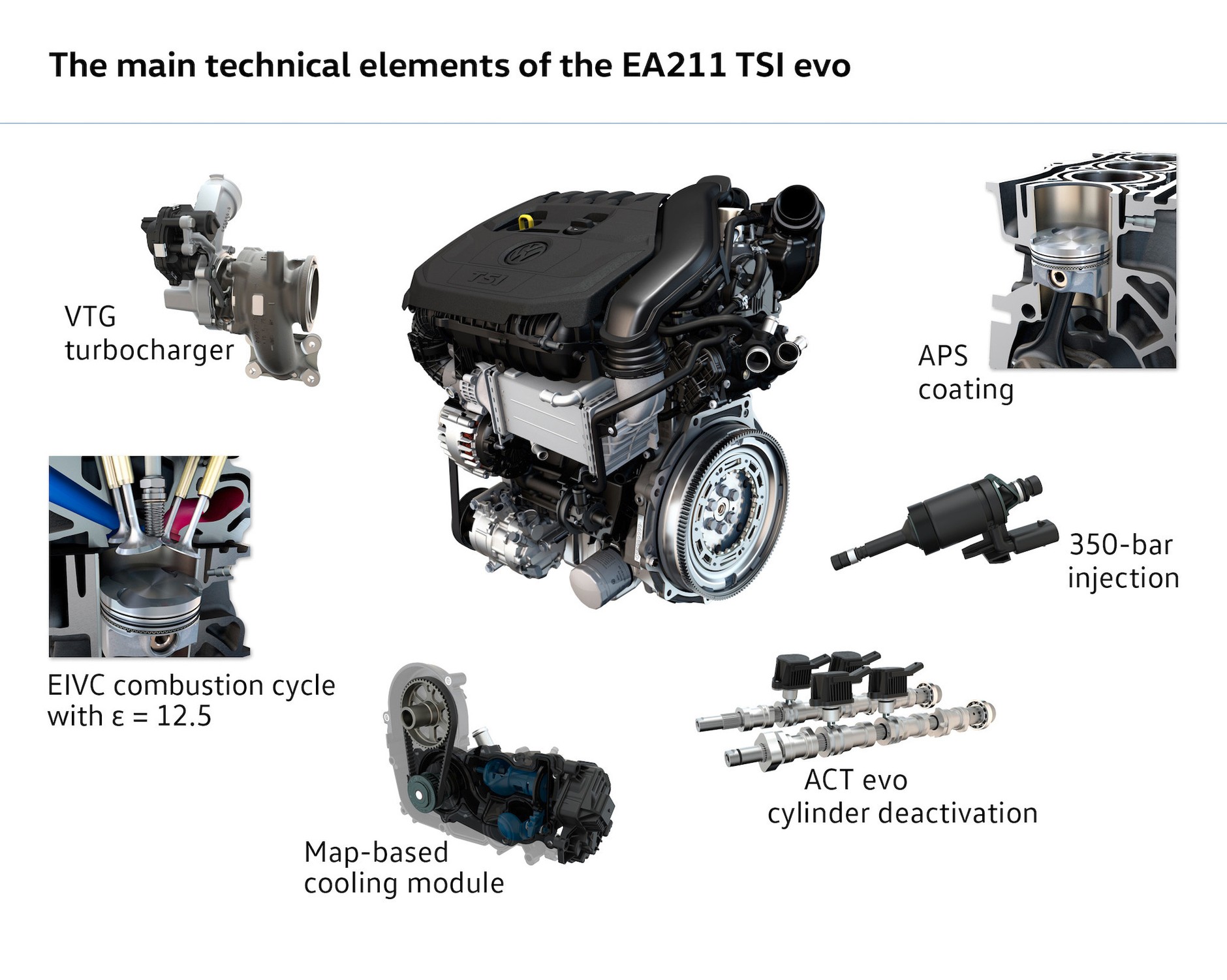 The main technical elements of the EA211 TSI evo

VTG turbocharger

TSI

APS coating

EIVC combustion cycle with $\varepsilon = 12.5$

350-bar injection

Map-based cooling module

ACT evo cylinder deactivation