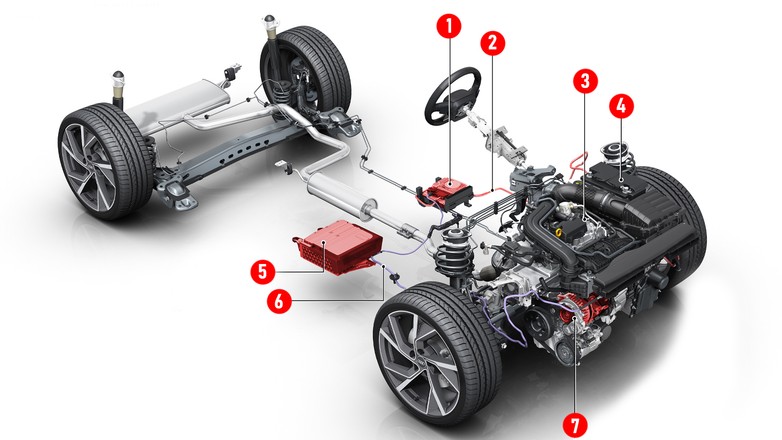 1
2
3
4
5
6
7