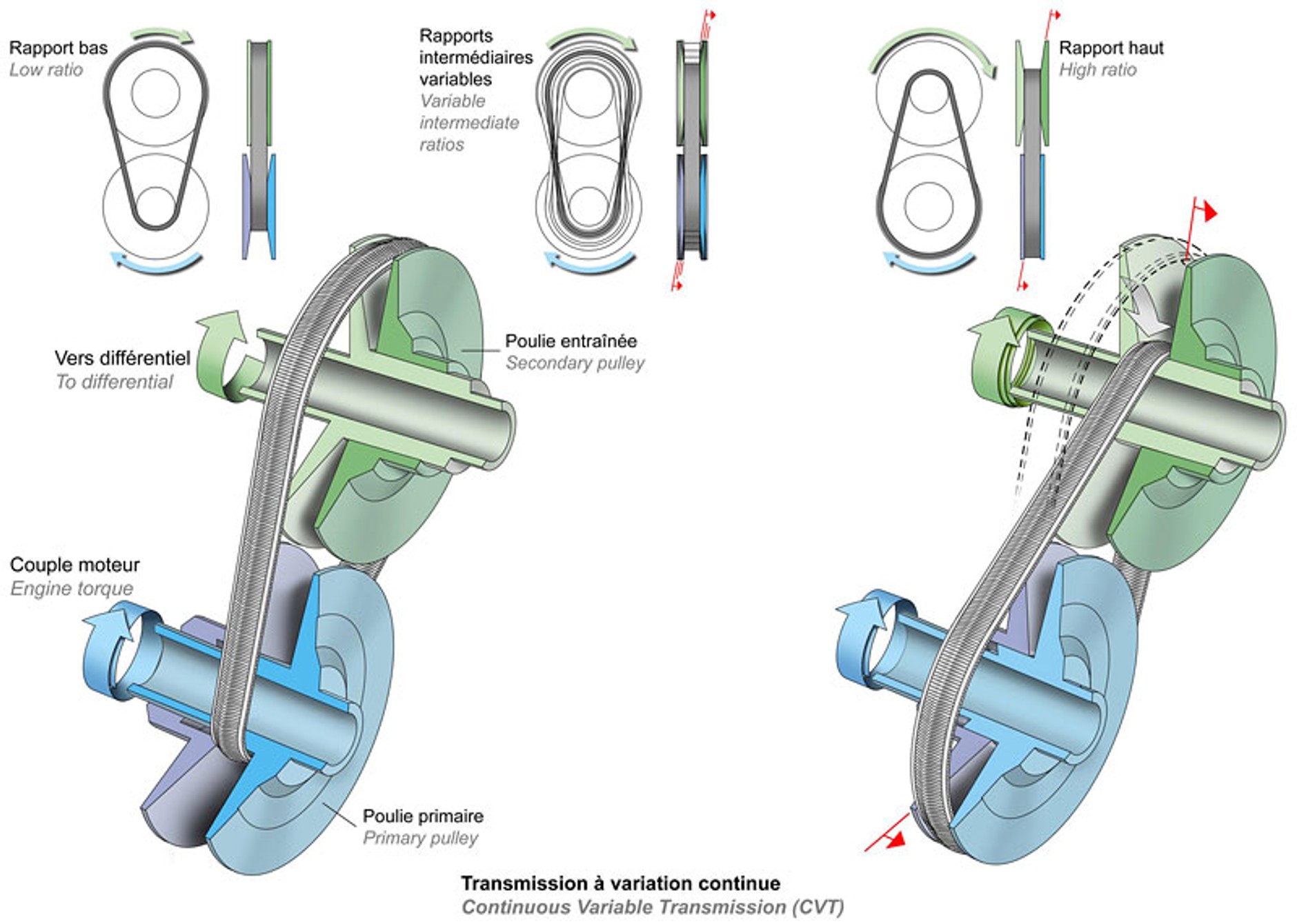 Rapport bas
Low ratio

Rapports intermédiaires variables
Variable intermediate ratios

Rapport haut
High ratio

Vers différentiel
To differential

Poulie entraînée
Secondary pulley

Couple moteur
Engine torque

Poulie primaire
Primary pulley

Transmission à variation continue
Continuous Variable Transmission (CVT)