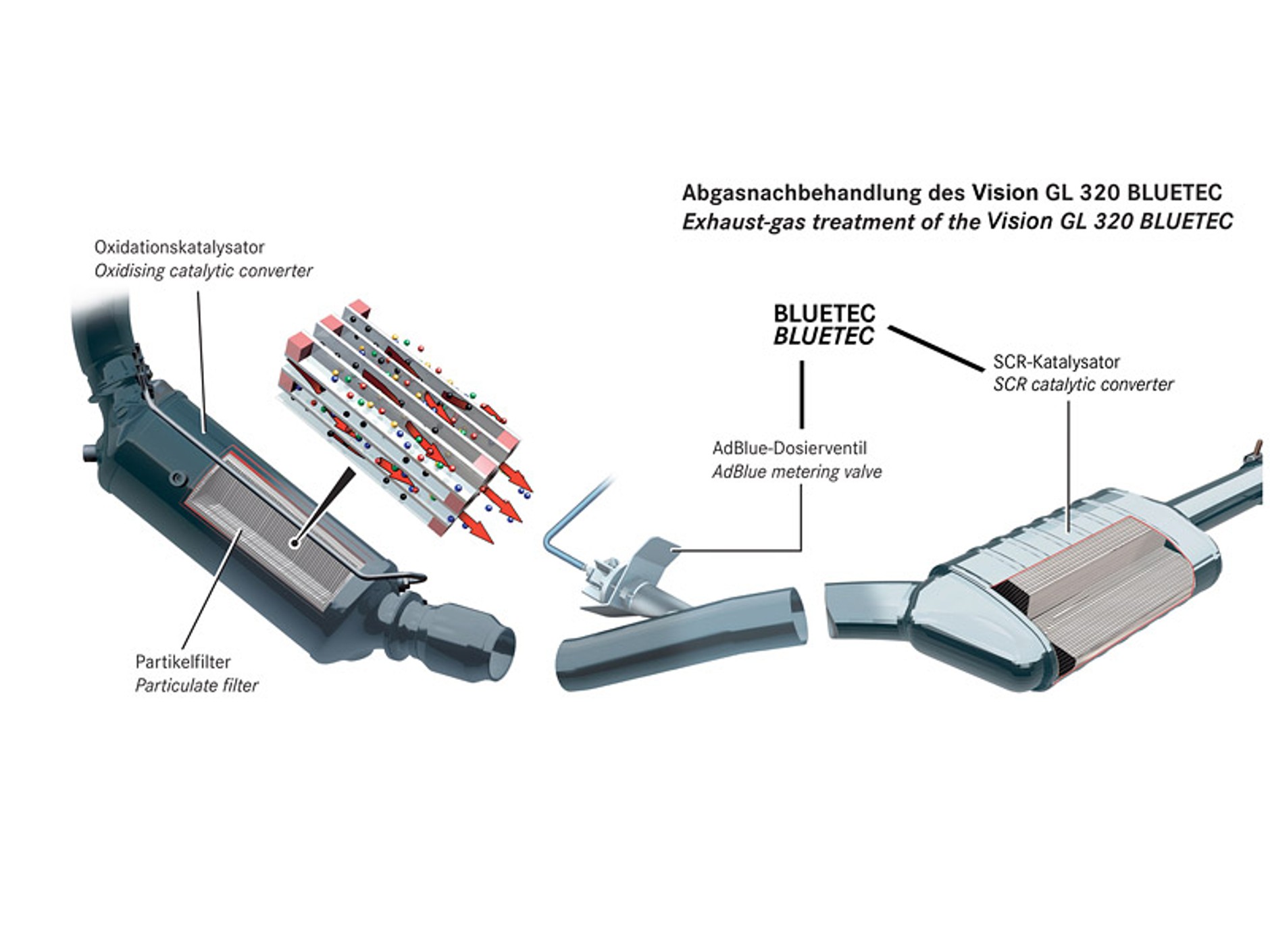 Abgasnachbehandlung des Vision GL 320 BLUETEC
Exhaust-gas treatment of the Vision GL 320 BLUETEC

Oxidationskatalysator
Oxidising catalytic converter

BLUETEC
BLUETEC

SCR-Katalysator
SCR catalytic converter

AdBlue-Dosierventil
AdBlue metering valve

Partikelfilter
Particulate filter