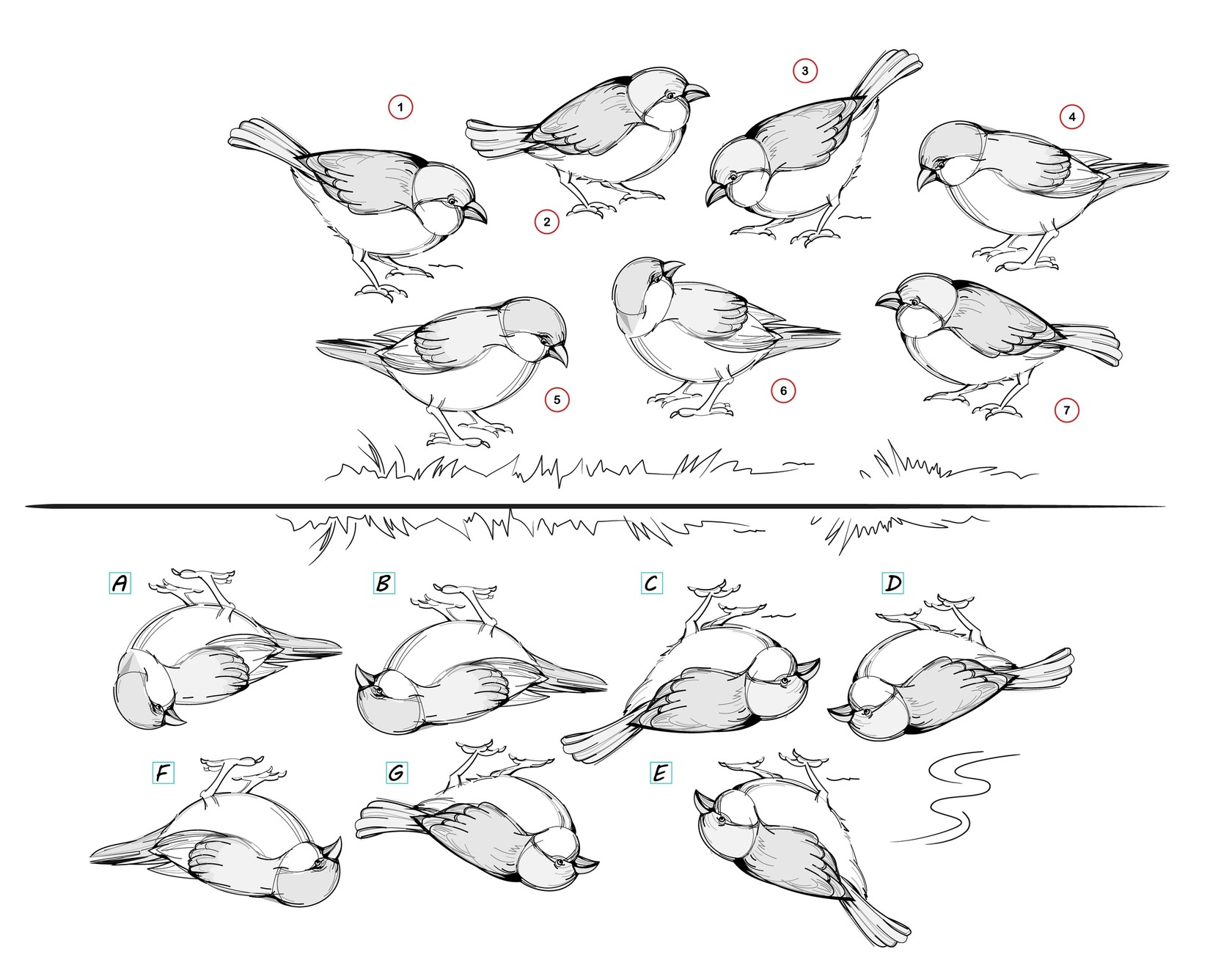 1
2
3
4
5
6
7

A
B
C
D
F
G
E