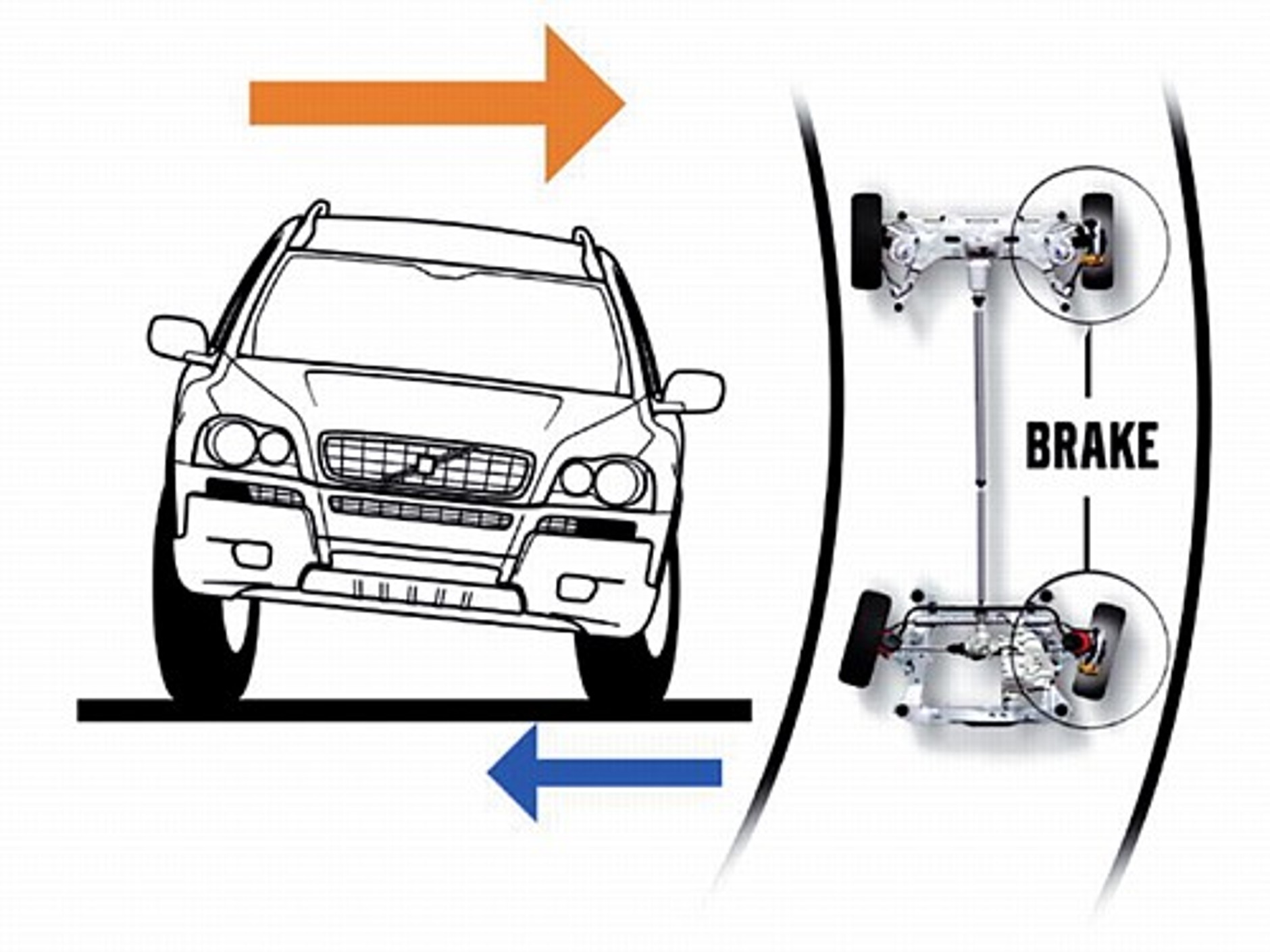 BRAKE